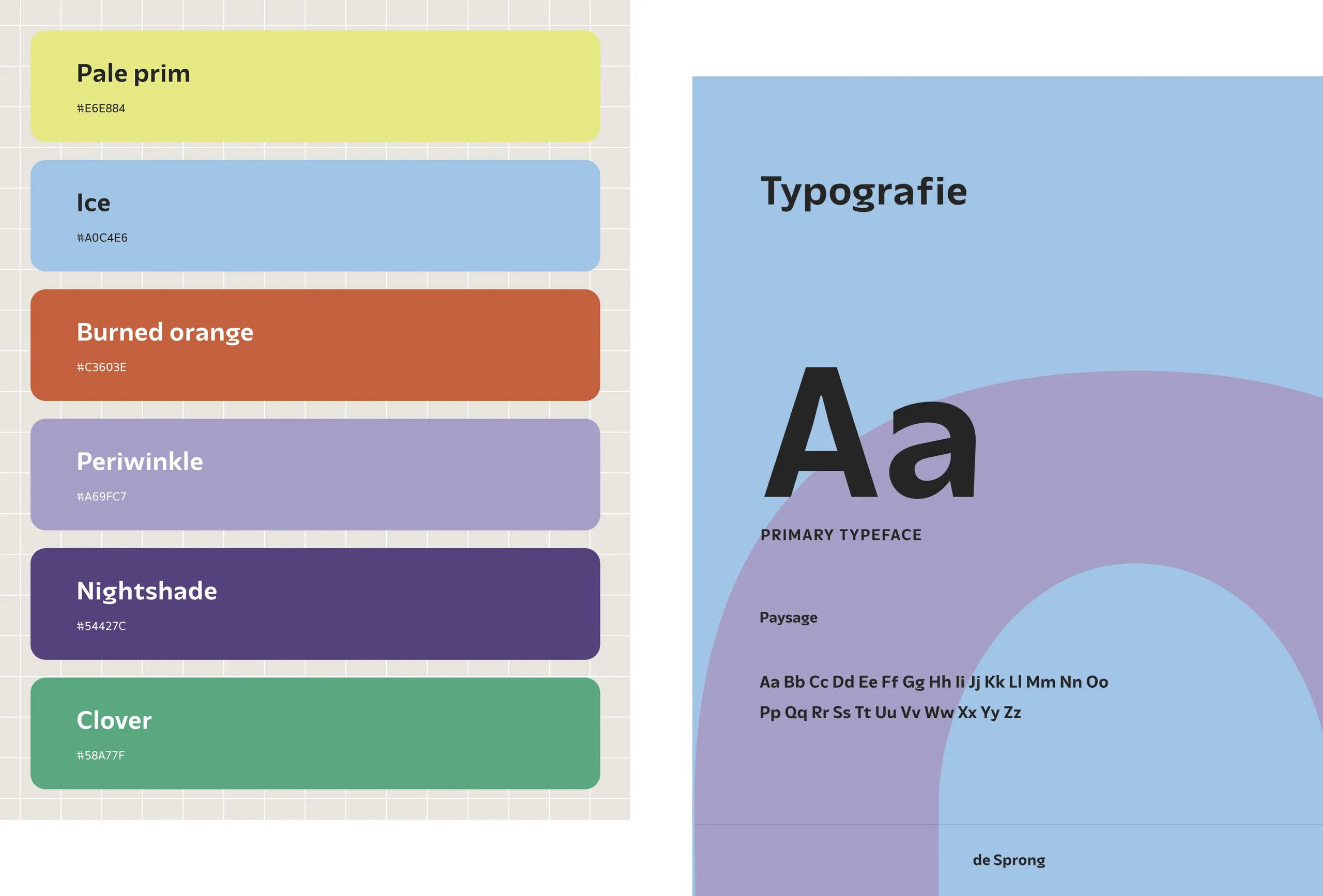 Pale prim

#E6E884

Ice

#A0C4E6

Burned orange

#C3603E

Periwinkle

#A69FC7

Nightshade

#54427C

Clover

#58A77F

Typografie

Aa

PRIMARY TYPEFACE

Paysage

Aa Bb Cc Dd Ee Ff Gg Hh Ii Jj Kk Ll Mm Nn Oo Pp Qq Rr Ss Tt Uu Vv Ww Xx Yy Zz

de Sprong